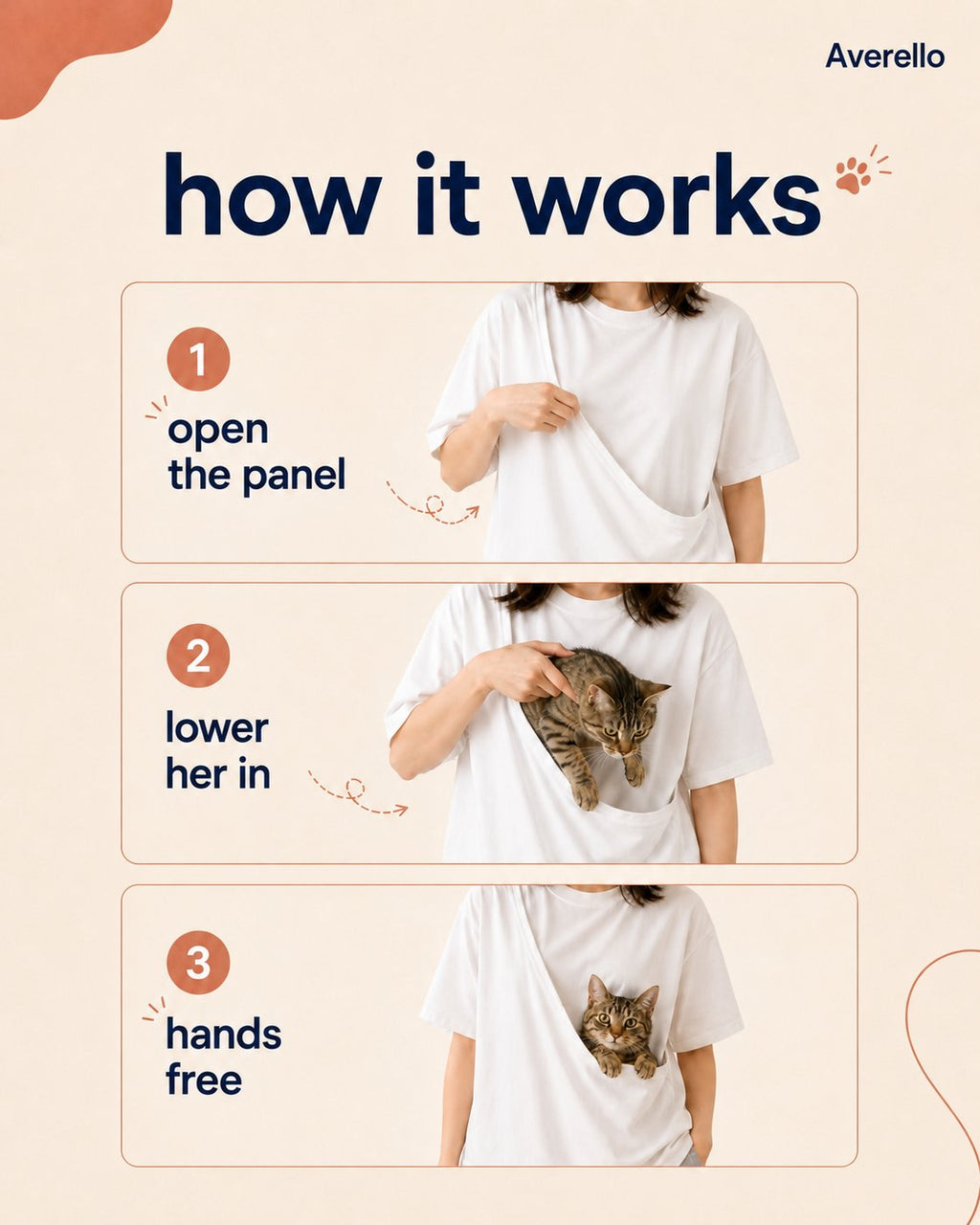 Averello

how it works

1
open the panel

2
lower her in

3
hands free